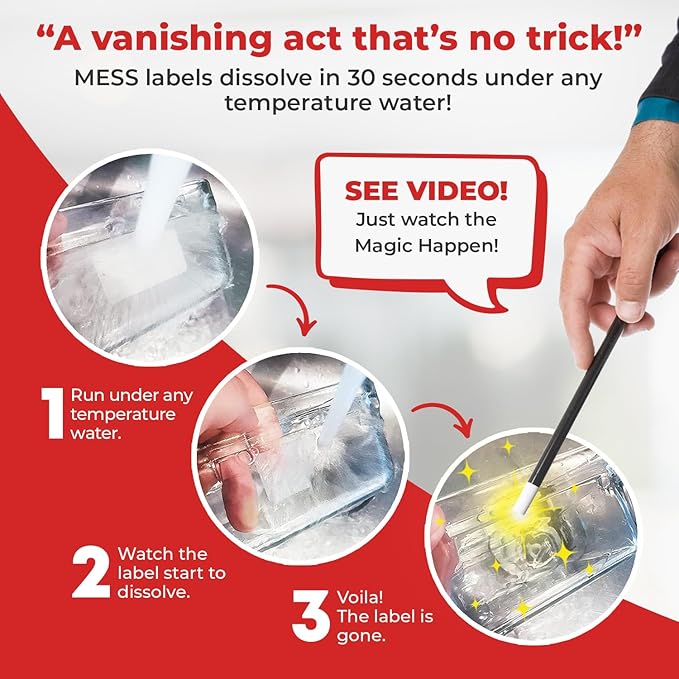 “A vanishing act that’s no trick!”
MESS labels dissolve in 30 seconds under any temperature water!

SEE VIDEO!
Just watch the Magic Happen!

1 Run under any temperature water.

2 Watch the label start to dissolve.

3 Voila! The label is gone.