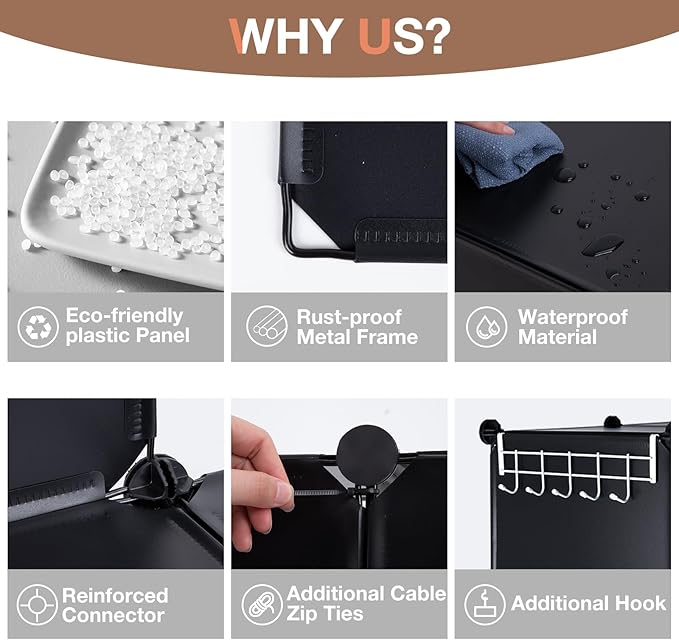 WHY US?

Eco-friendly plastic Panel

Rust-proof Metal Frame

Waterproof Material

Reinforced Connector

Additional Cable Zip Ties

Additional Hook