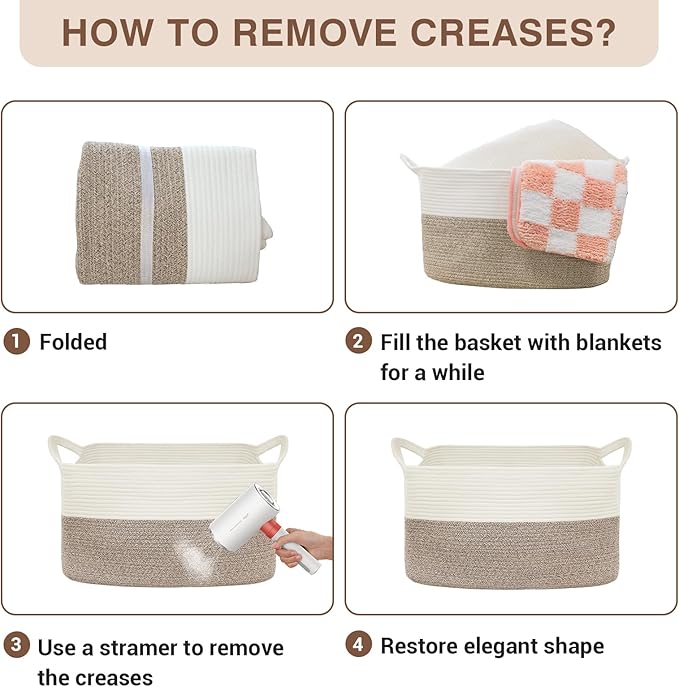 HOW TO REMOVE CREASES?

1 Folded

2 Fill the basket with blankets for a while

3 Use a stramer to remove the creases

4 Restore elegant shape