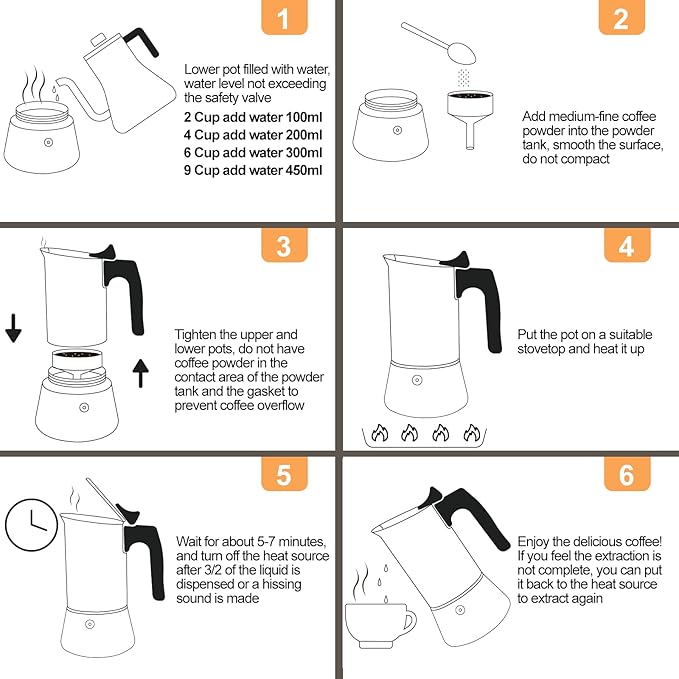 1

Lower pot filled with water, water level not exceeding the safety valve
2 Cup add water 100ml
4 Cup add water 200ml
6 Cup add water 300ml
9 Cup add water 450ml

2

Add medium-fine coffee powder into the powder tank, smooth the surface, do not compact

3

Tighten the upper and lower pots, do not have coffee powder in the contact area of the powder tank and the gasket to prevent coffee overflow

4

Put the pot on a suitable stovetop and heat it up

5

Wait for about 5-7 minutes, and turn off the heat source after 3/2 of the liquid is dispensed or a hissing sound is made

6

Enjoy the delicious coffee! If you feel the extraction is not complete, you can put it back to the heat source to extract again