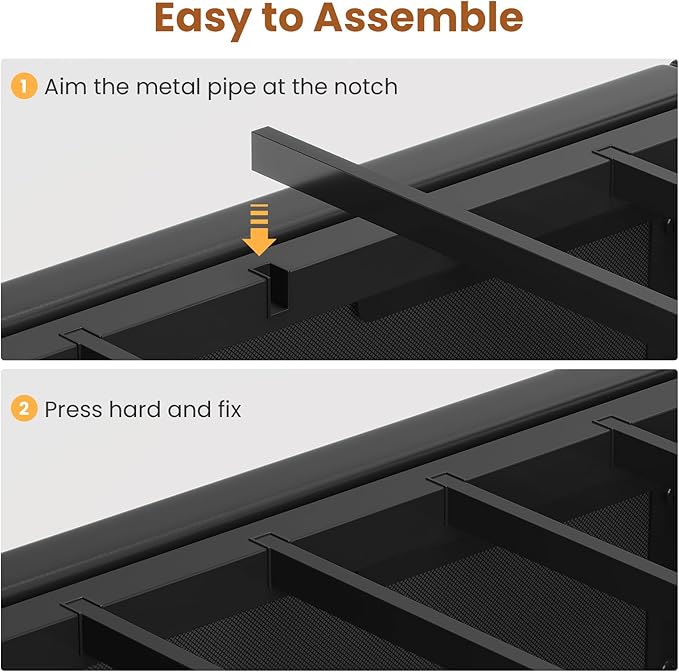 Easy to Assemble

1 Aim the metal pipe at the notch

2 Press hard and fix