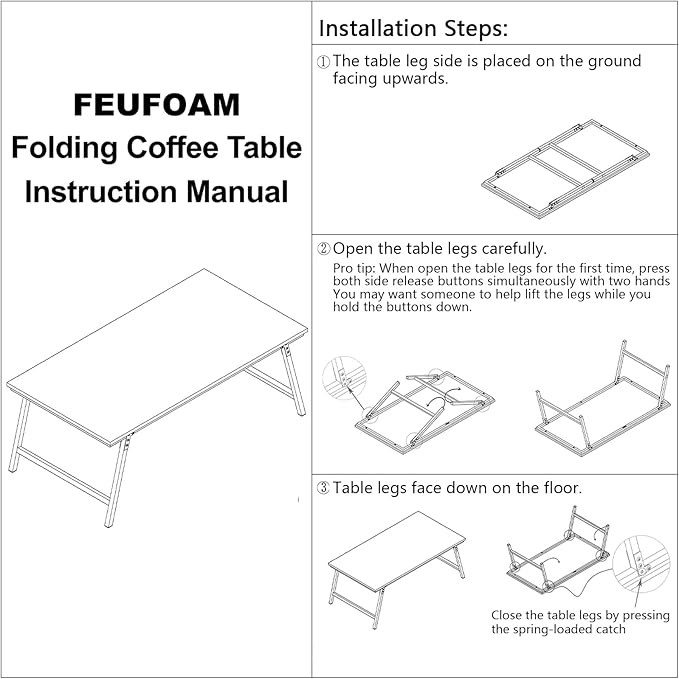 FEUFOAM
Folding Coffee Table
Instruction Manual

Installation Steps:

① The table leg side is placed on the ground facing upwards.

② Open the table legs carefully.
Pro tip: When open the table legs for the first time, press both side release buttons simultaneously with two hands You may want someone to help lift the legs while you hold the buttons down.

③ Table legs face down on the floor.

Close the table legs by pressing the spring-loaded catch