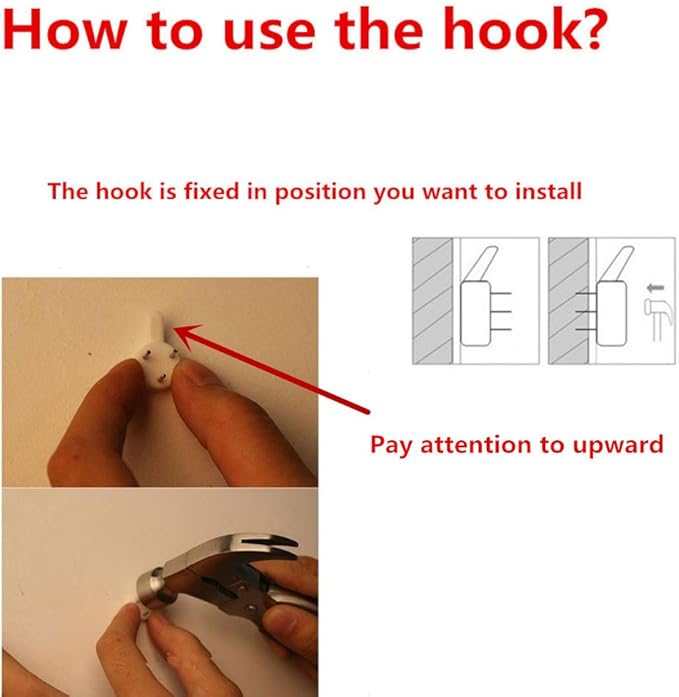 How to use the hook?

The hook is fixed in position you want to install

Pay attention to upward