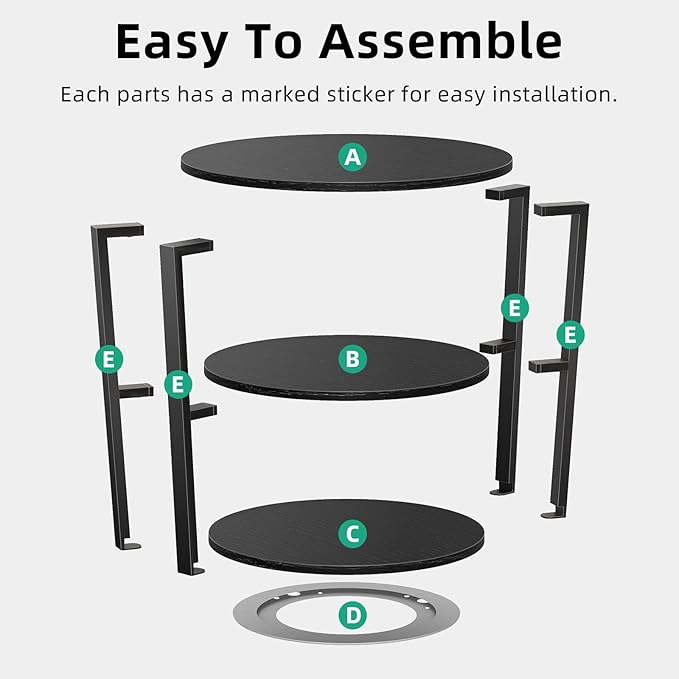 Easy To Assemble

Each parts has a marked sticker for easy installation.

A

E

E

E

E

B

C

D