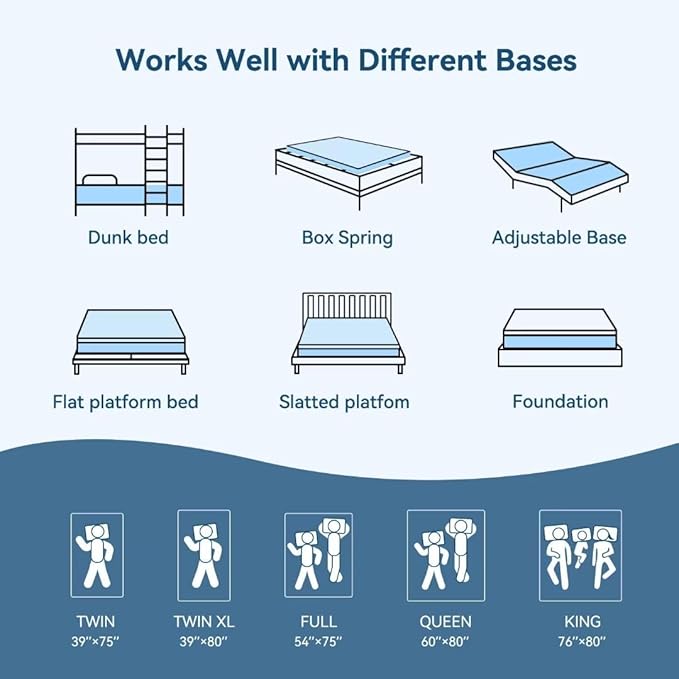 Works Well with Different Bases

Dunk bed

Box Spring

Adjustable Base

Flat platform bed

Slatted platfom

Foundation

TWIN
39"×75"

TWIN XL
39"×80"

FULL
54"×75"

QUEEN
60"×80"

KING
76"×80"