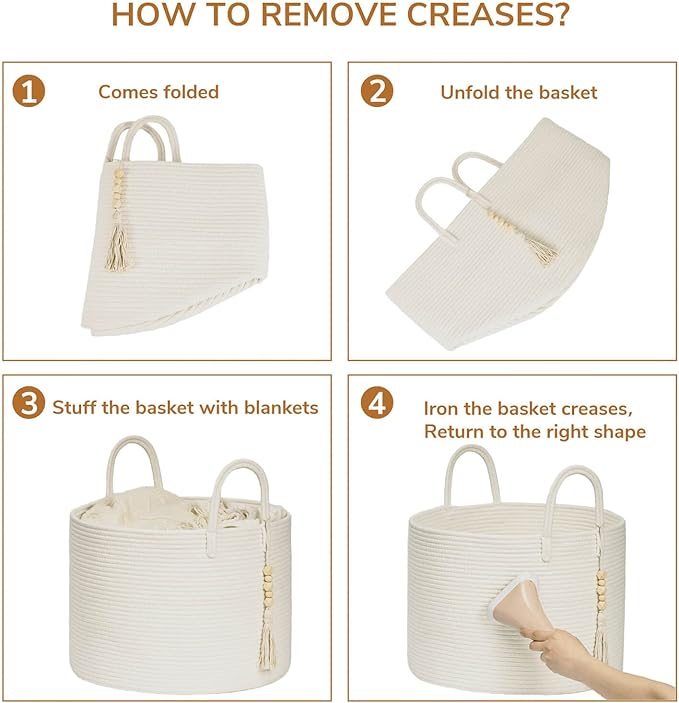 HOW TO REMOVE CREASES?

1 Comes folded

2 Unfold the basket

3 Stuff the basket with blankets

4 Iron the basket creases, Return to the right shape