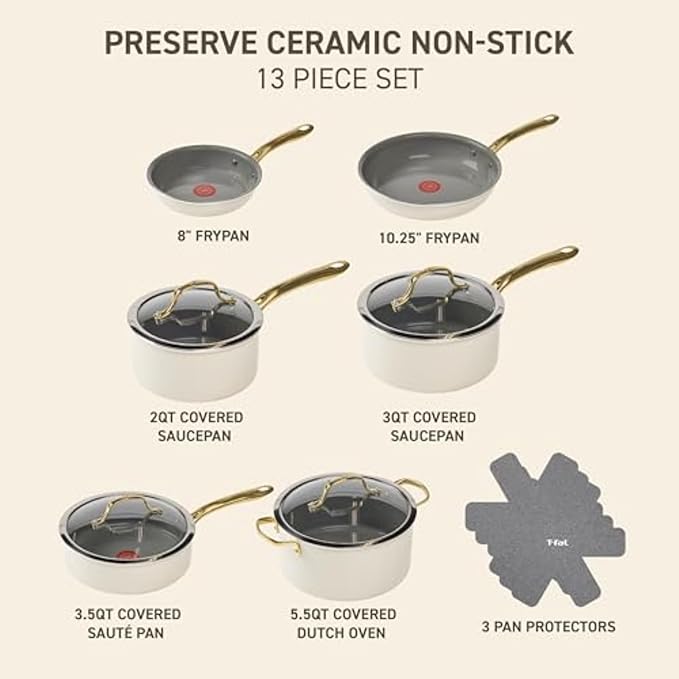 PRESERVE CERAMIC NON-STICK
13 PIECE SET

8" FRYPAN

10.25" FRYPAN

2QT COVERED SAUCEPAN

3QT COVERED SAUCEPAN

3.5QT COVERED SAUTÉ PAN

5.5QT COVERED DUTCH OVEN

T-fal

3 PAN PROTECTORS