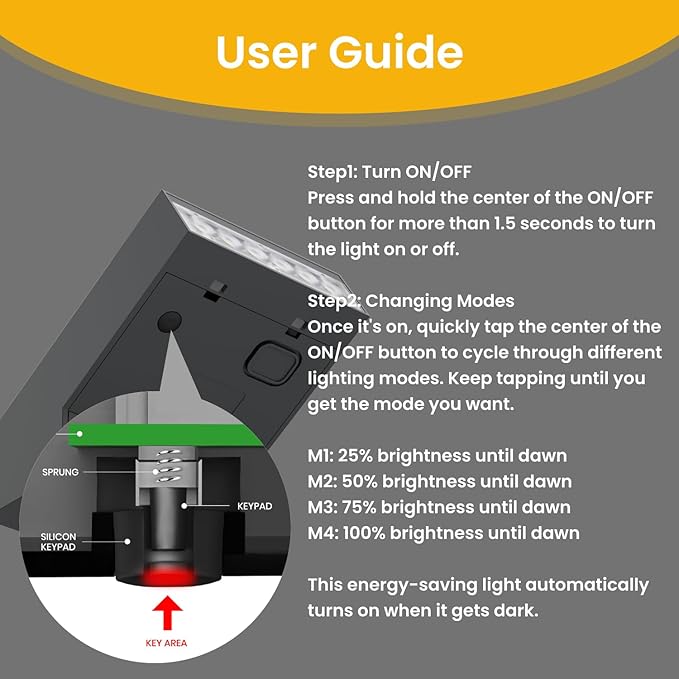 User Guide

Step1: Turn ON/OFF
Press and hold the center of the ON/OFF button for more than 1.5 seconds to turn the light on or off.

Step2: Changing Modes
Once it's on, quickly tap the center of the ON/OFF button to cycle through different lighting modes. Keep tapping until you get the mode you want.

M1: 25% brightness until dawn
M2: 50% brightness until dawn
M3: 75% brightness until dawn
M4: 100% brightness until dawn

This energy-saving light automatically turns on when it gets dark.

SPRUNG
KEYPAD
SILICON KEYPAD
KEY AREA