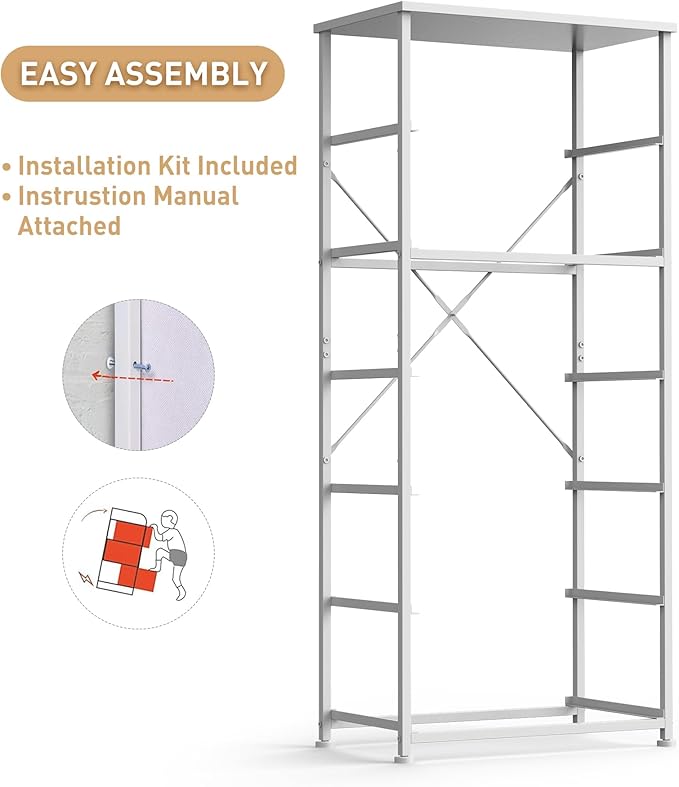 EASY ASSEMBLY

• Installation Kit Included
• Instrustion Manual Attached