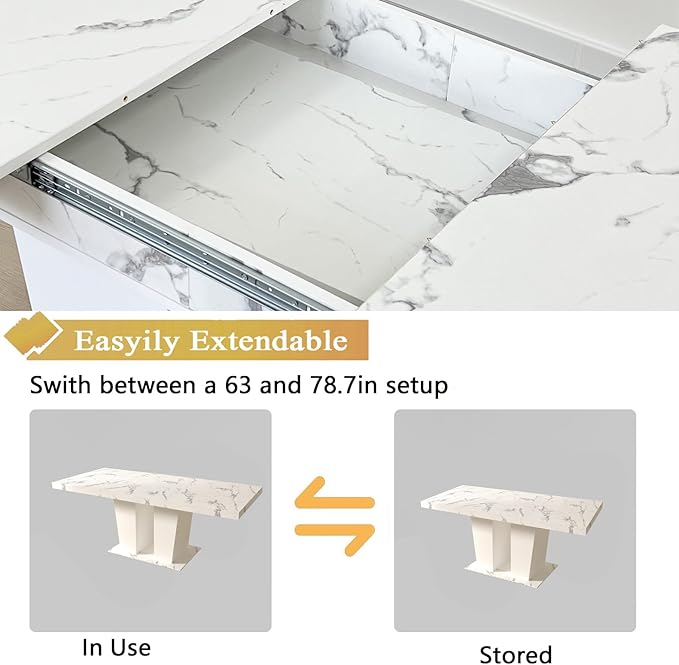 Easyily Extendable

Swith between a 63 and 78.7in setup

In Use

Stored