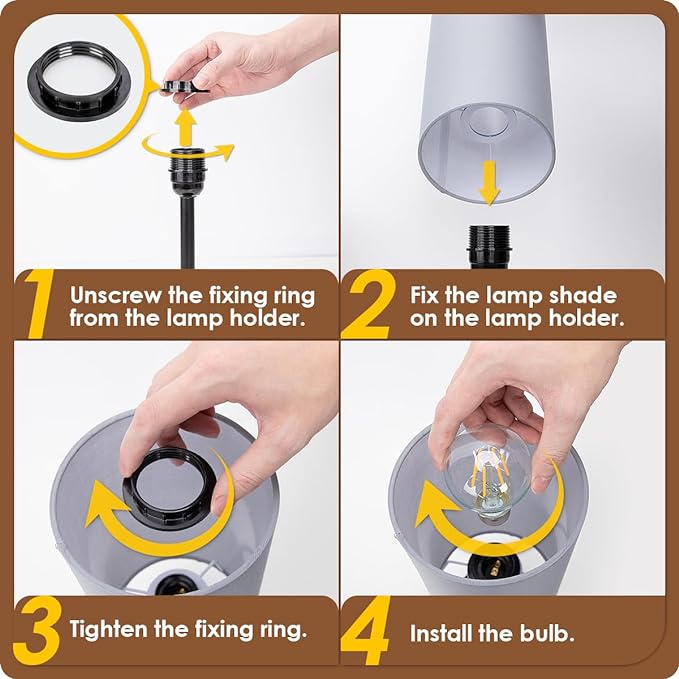 1 Unscrew the fixing ring from the lamp holder.

2 Fix the lamp shade on the lamp holder.

3 Tighten the fixing ring.

4 Install the bulb.