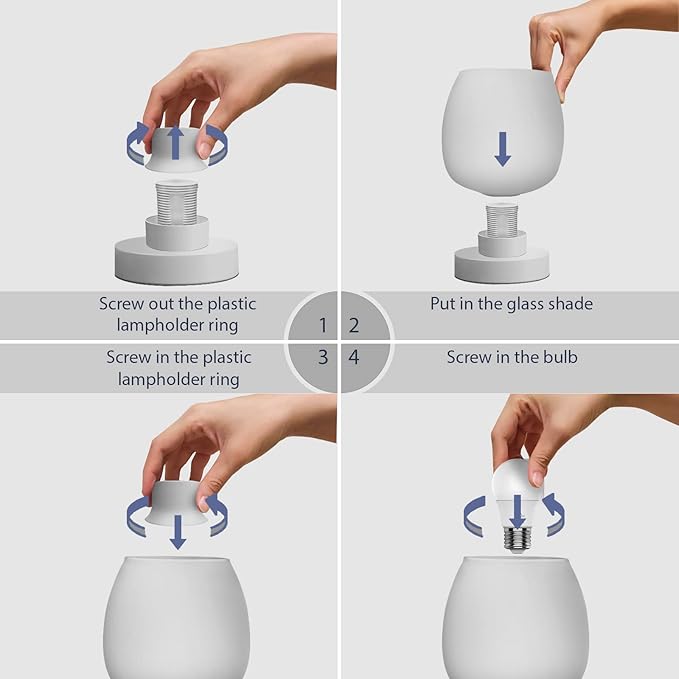 Screw out the plastic lampholder ring

1

2

Put in the glass shade

Screw in the plastic lampholder ring

3

4

Screw in the bulb