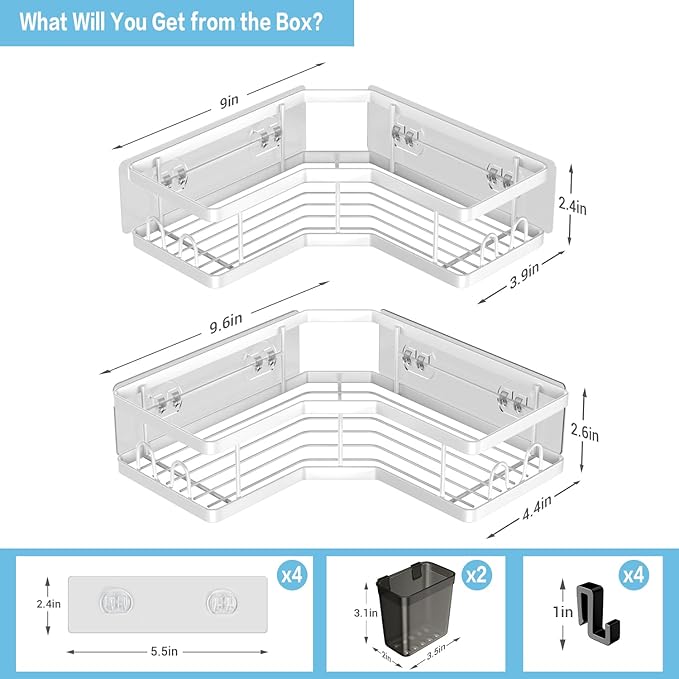 What Will You Get from the Box?

9in

2.4in

3.9in

9.6in

2.6in

4.4in

x4

2.4in

5.5in

x2

3.1in

2in

3.5in

x4

1in