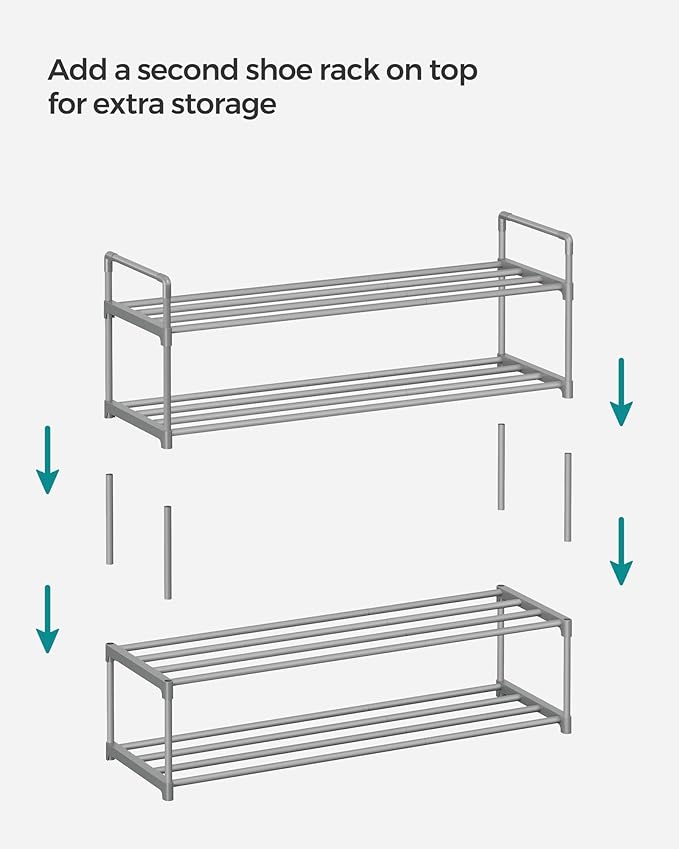 Add a second shoe rack on top for extra storage