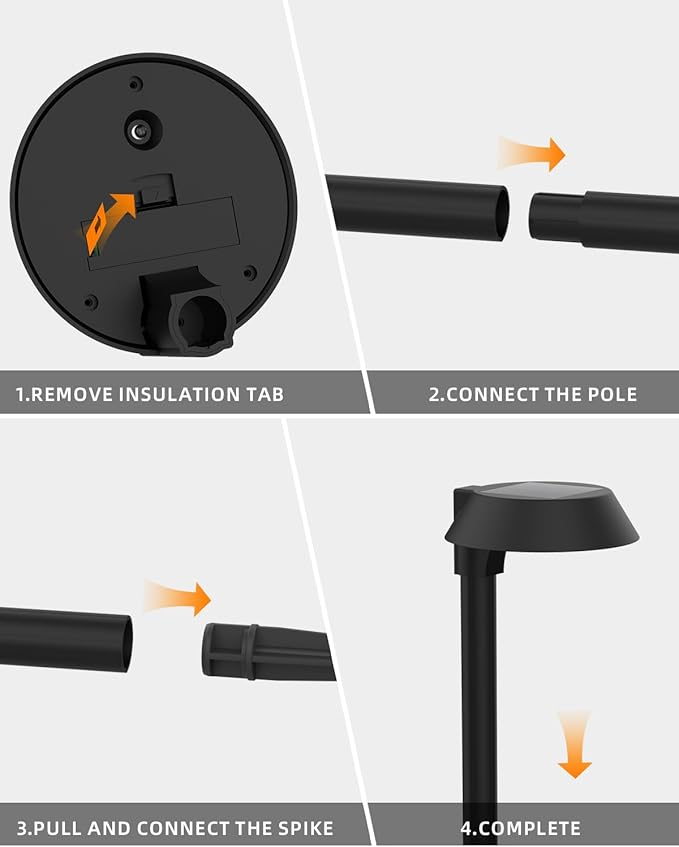 1.REMOVE INSULATION TAB

2.CONNECT THE POLE

3.PULL AND CONNECT THE SPIKE

4.COMPLETE